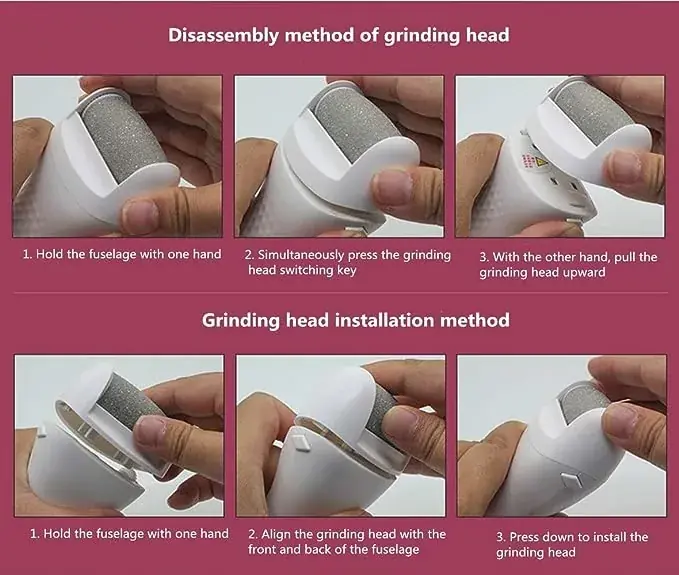 Disassembly method of grinding head

1. Hold the fuselage with one hand

2. Simultaneously press the grinding head switching key

3. With the other hand, pull the grinding head upward

Grinding head installation method

1. Hold the fuselage with one hand

2. Align the grinding head with the front and back of the fuselage

3. Press down to install the grinding head