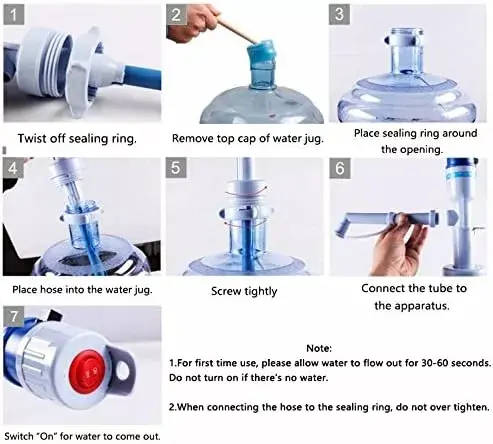 1
Twist off sealing ring.

2
Remove top cap of water jug.

3
Place sealing ring around the opening.

4
Place hose into the water jug.

5
Screw tightly

6
Connect the tube to the apparatus.

7
Switch "On" for water to come out.

Note:
1.For first time use, please allow water to flow out for 30-60 seconds. Do not turn on if there's no water.

2.When connecting the hose to the sealing ring, do not over tighten.