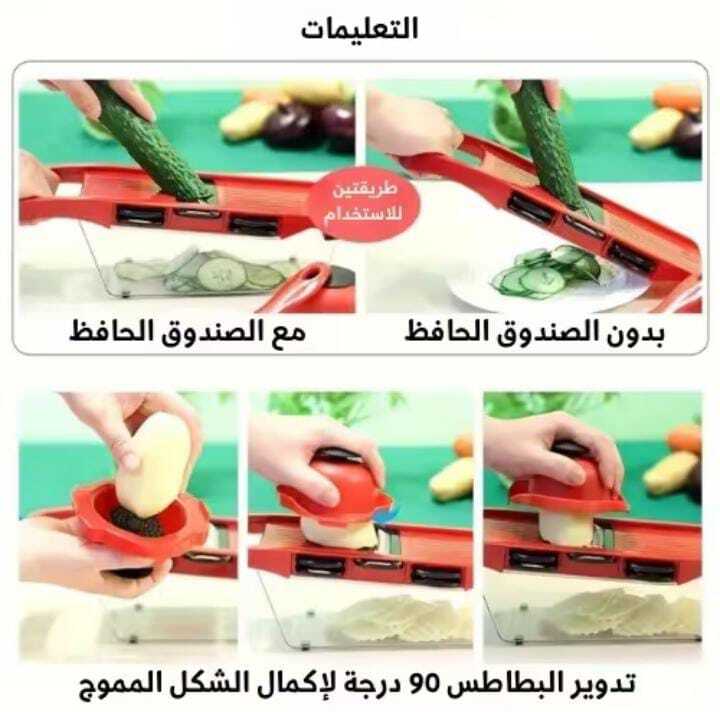 التعليمات

طريقتين للاستخدام

بدون الصندوق الحافظ

مع الصندوق الحافظ

تدوير البطاطس 90 درجة لإكمال الشكل المموج