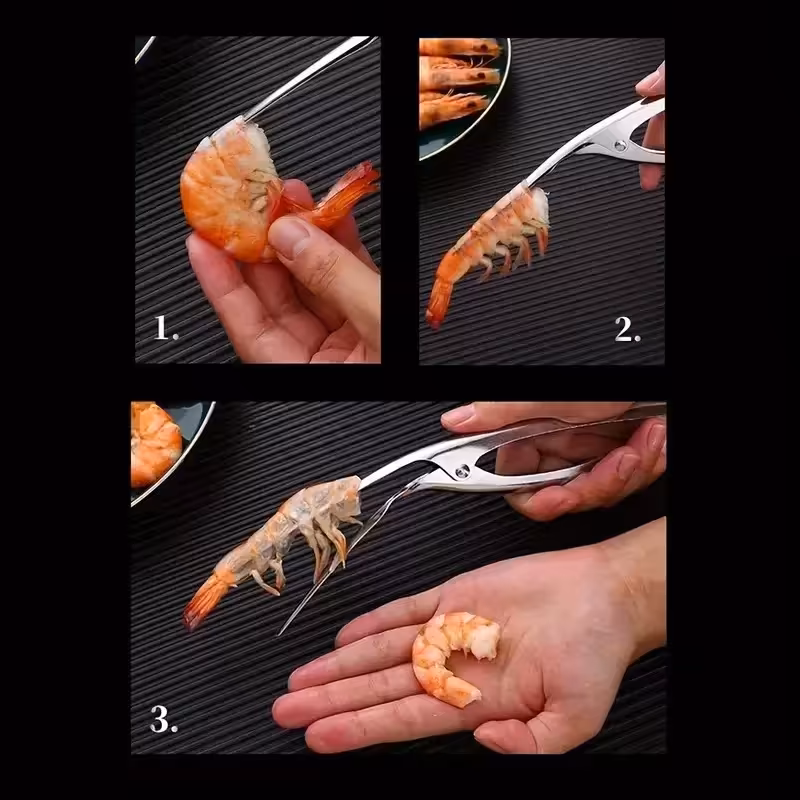 1.

2.

3.